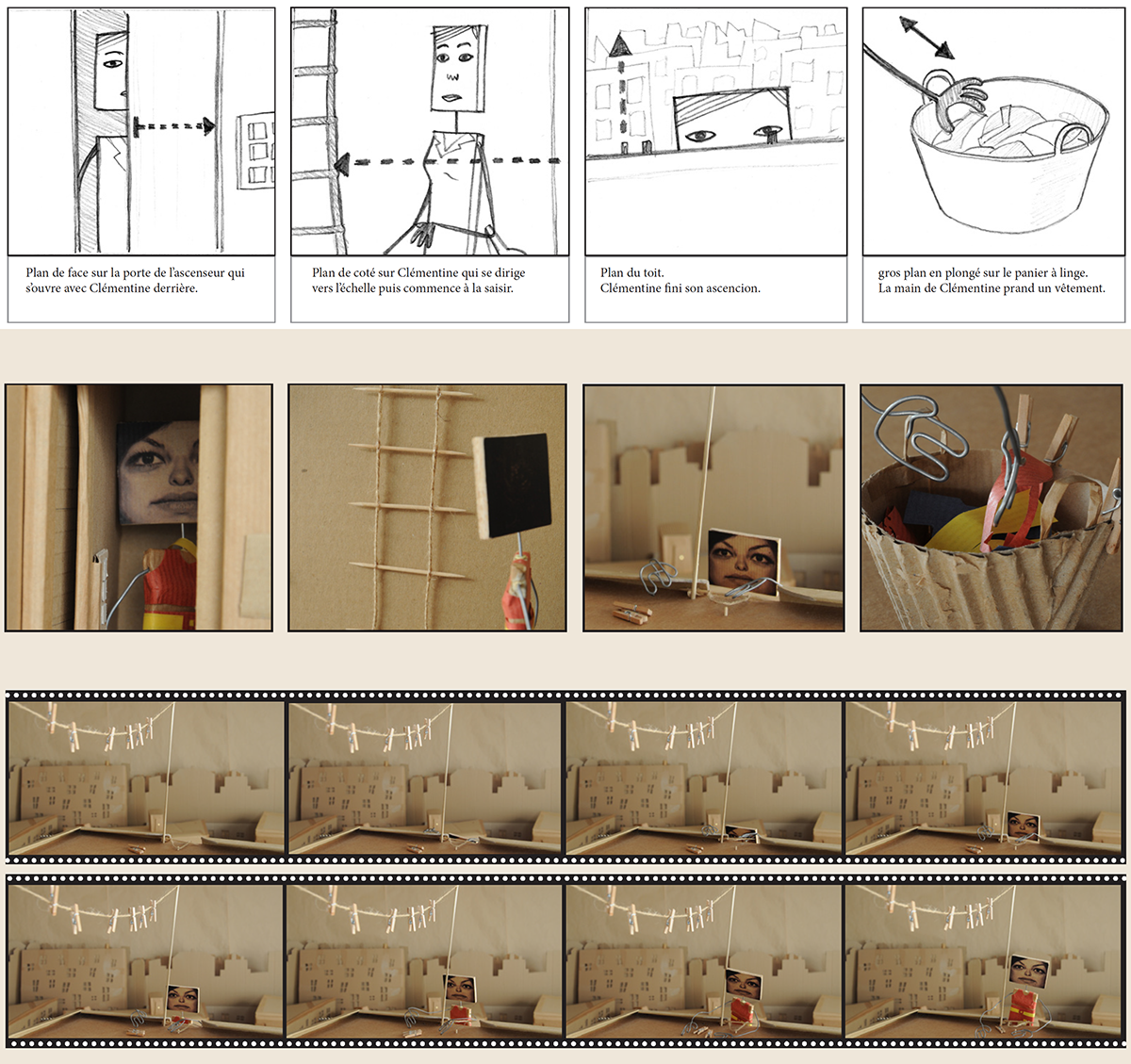 Plan de face sur la porte de l'ascenseur qui s'ouvre avec Clémentine derrière.

Plan de coté sur Clémentine qui se dirige vers l'échelle puis commence à la saisir.

Plan du toit.
Clémentine fini son ascencion.

gros plan en plongé sur le panier à linge.
La main de Clémentine prand un vêtement.